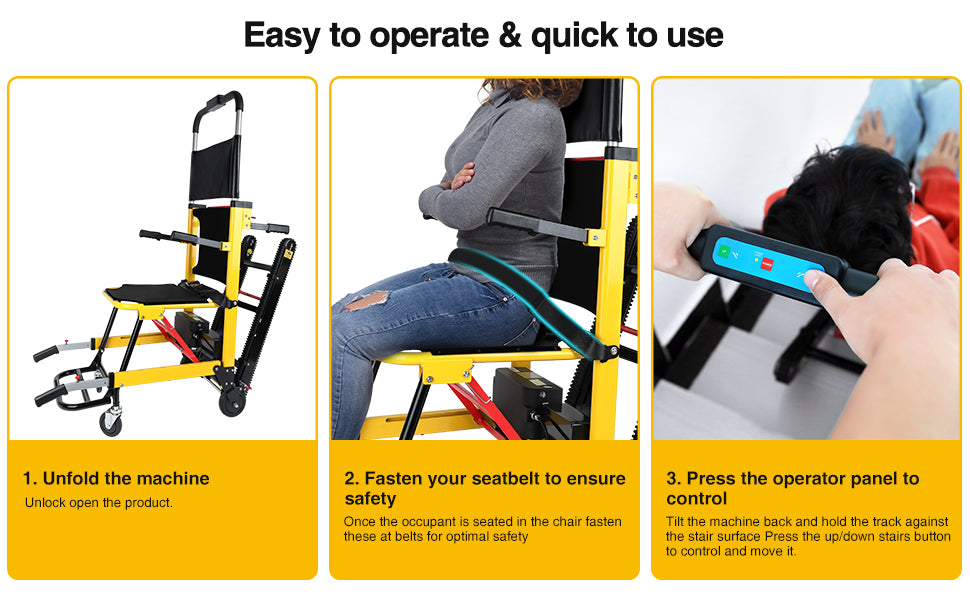 Easy to operate & quick to use

1. Unfold the machine

Unlock open the product.

2. Fasten your seatbelt to ensure safety

Once the occupant is seated in the chair fasten these at belts for optimal safety

3. Press the operator panel to control

Tilt the machine back and hold the track against the stair surface Press the up/down stairs button to control and move it.