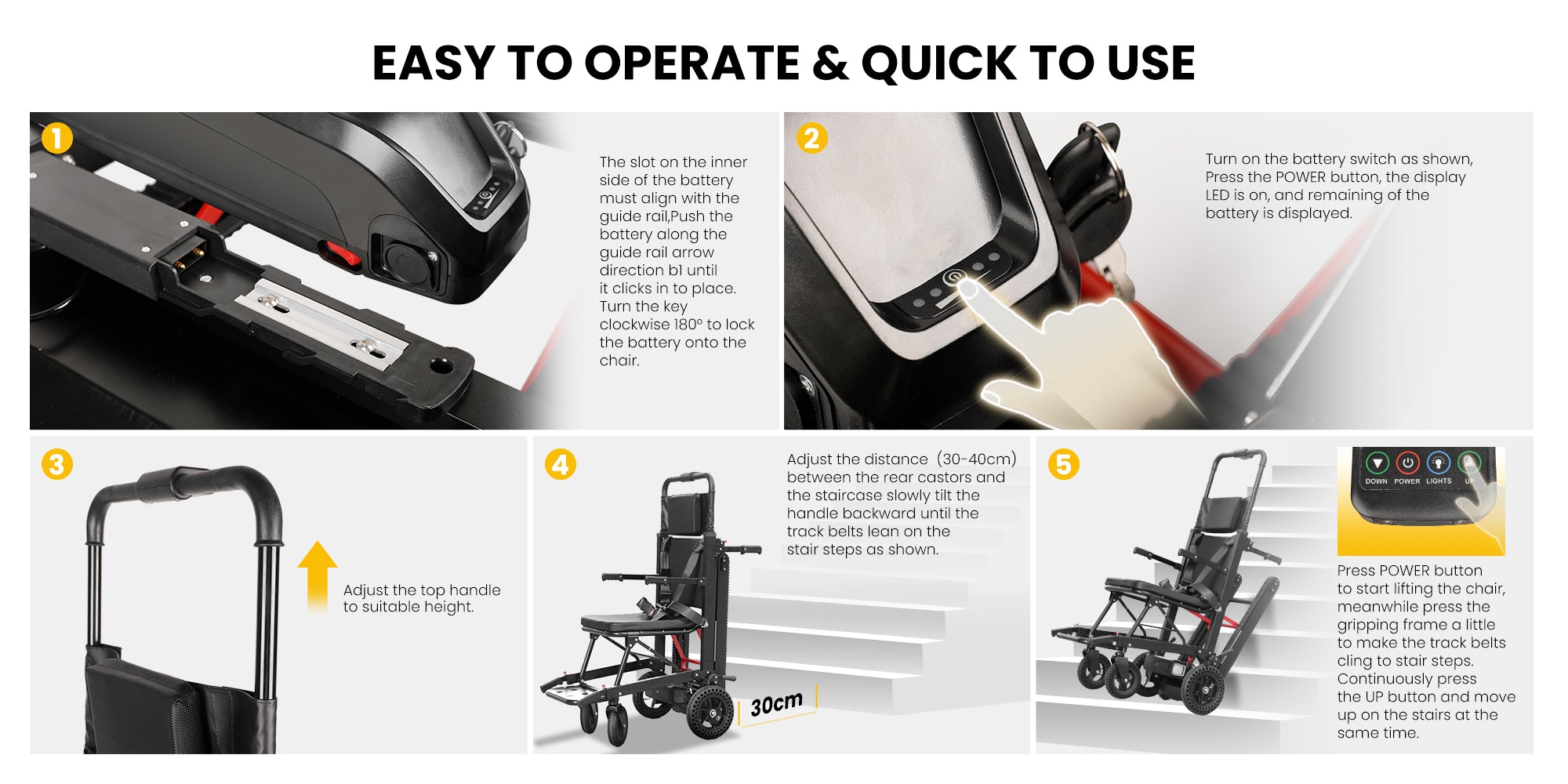 EASY TO OPERATE & QUICK TO USE

1

The slot on the inner side of the battery must align with the guide rail,Push the battery along the guide rail arrow direction b1 until it clicks in to place. Turn the key clockwise 180° to lock the battery onto the chair.

2

Turn on the battery switch as shown, Press the POWER button, the display LED is on, and remaining of the battery is displayed.

3

Adjust the top handle to suitable height.

4

Adjust the distance (30-40cm) between the rear castors and the staircase slowly tilt the handle backward until the track belts lean on the stair steps as shown.

30cm

5

DOWN POWER LIGHTS UP

Press POWER button to start lifting the chair, meanwhile press the gripping frame a little to make the track belts cling to stair steps. Continuously press the UP button and move up on the stairs at the same time.