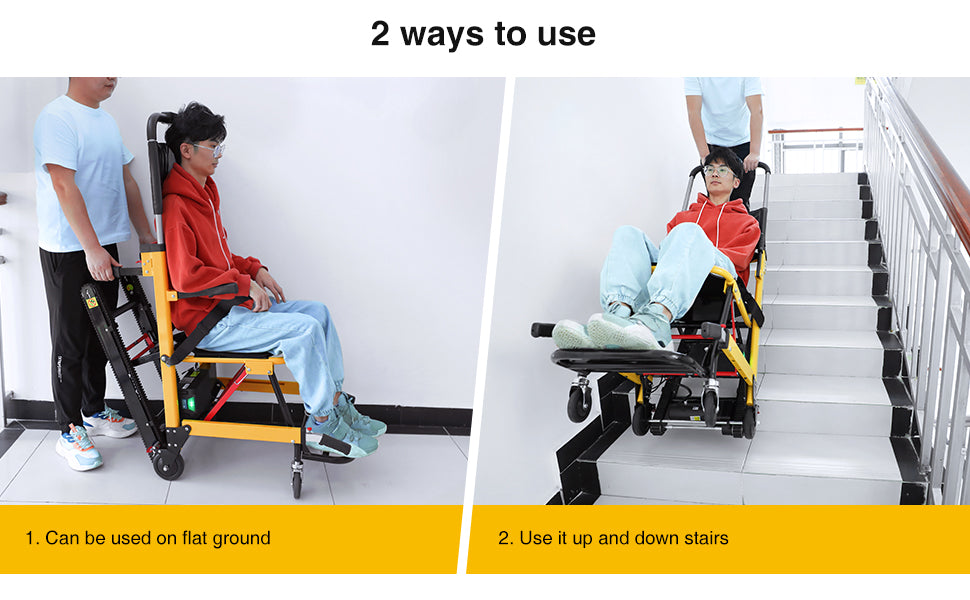 2 ways to use

1. Can be used on flat ground

2. Use it up and down stairs